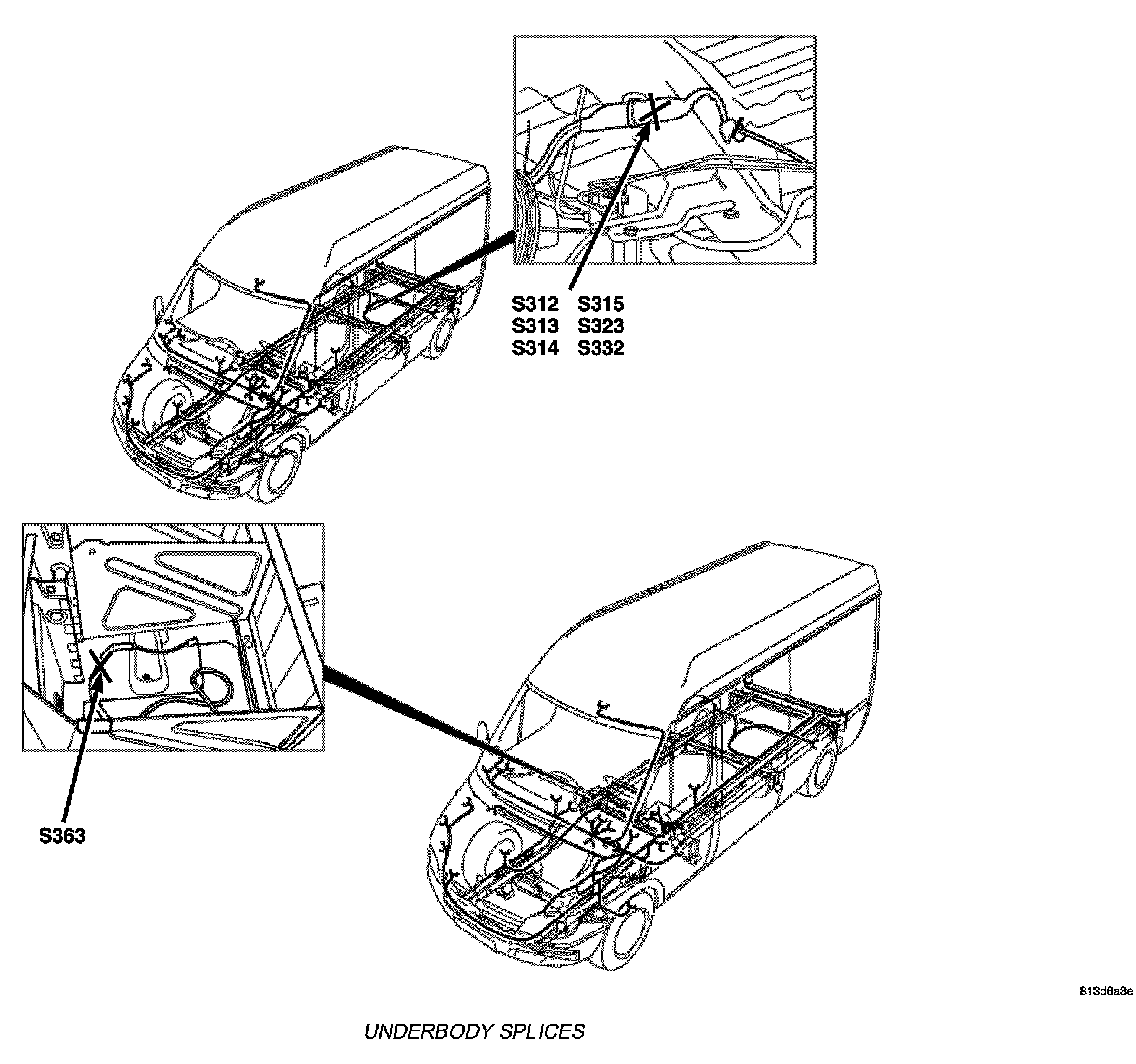 S312 S315
S313 S323
S314 S332

S363

813d6a3e

UNDERBODY SPLICES