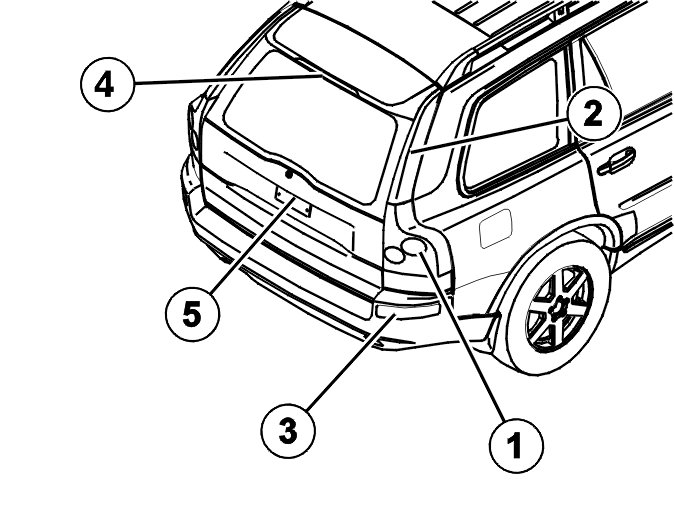 4
2
5
3
1