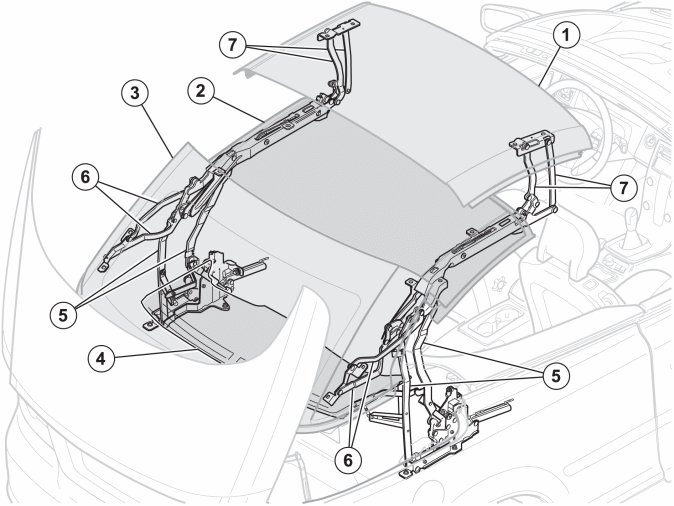 7
1
3
2
6
7
5
4
5
6