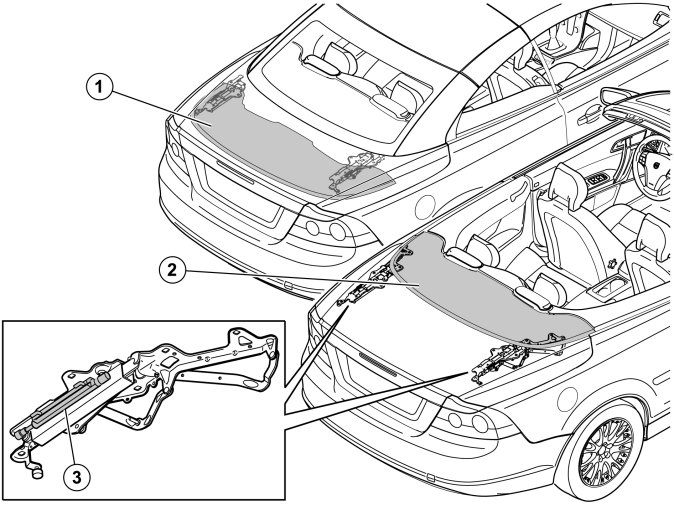 1

2

3