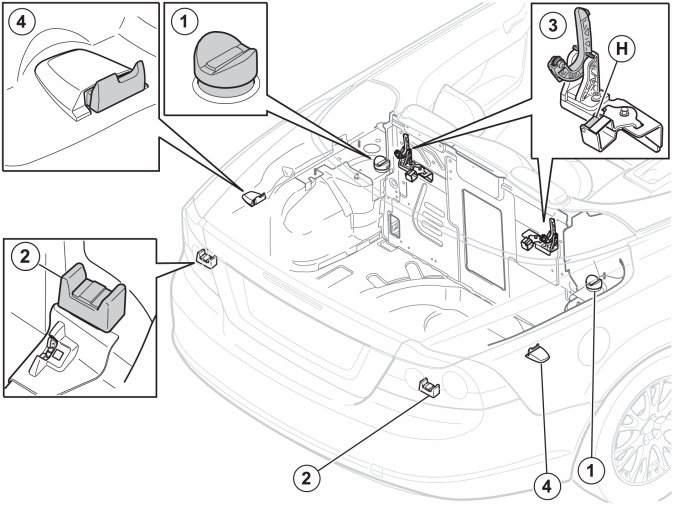 4
1
3
H
2
2
4
1