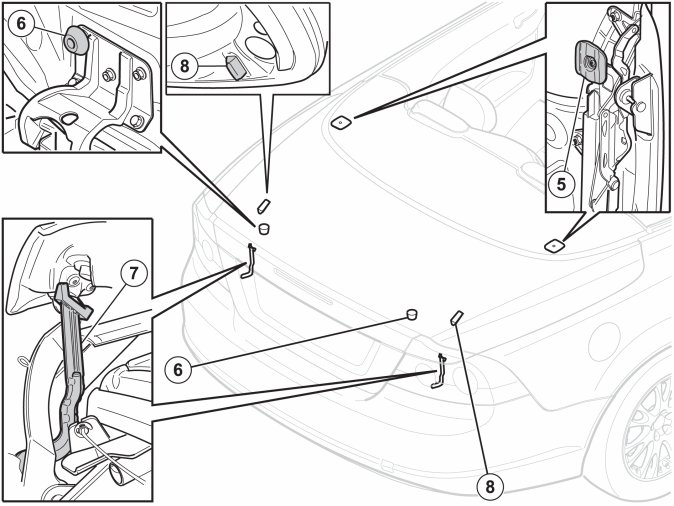 6
8
5
7
6
8