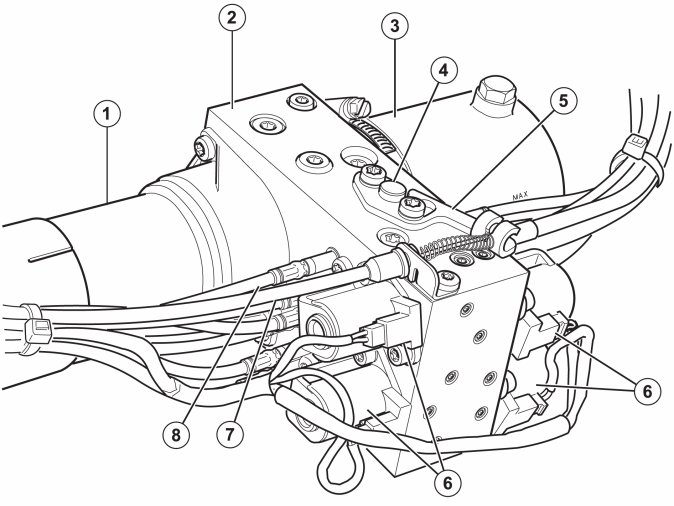 2
3
4
1
5
MAX
6
8
7
6