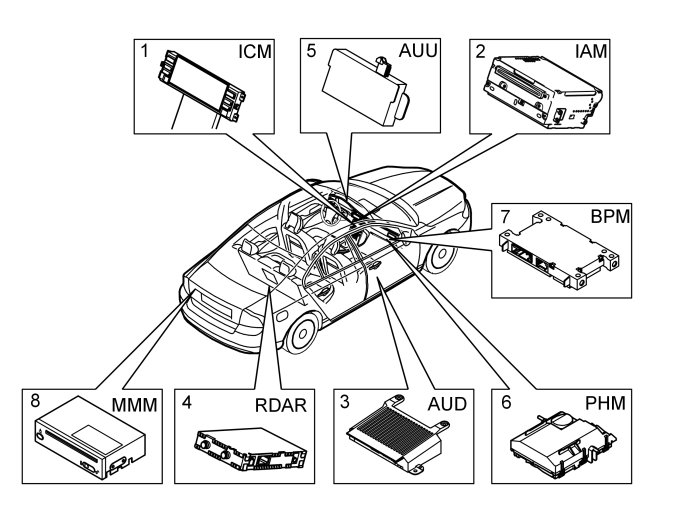 1 ICM

5 AUU

2 IAM

7 BPM

8 MMM

4 RDAR

3 AUD

6 PHM