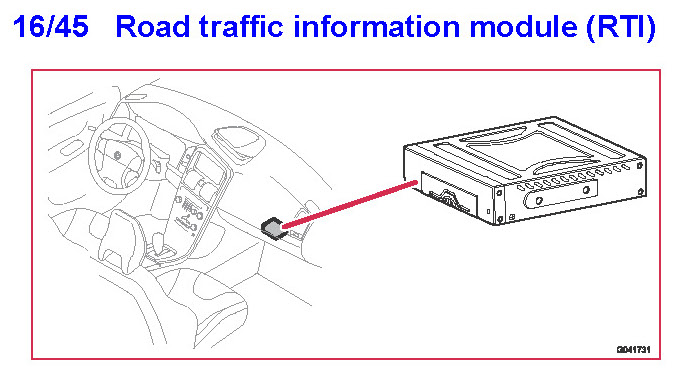 16/45 Road traffic information module (RTI)

G041731