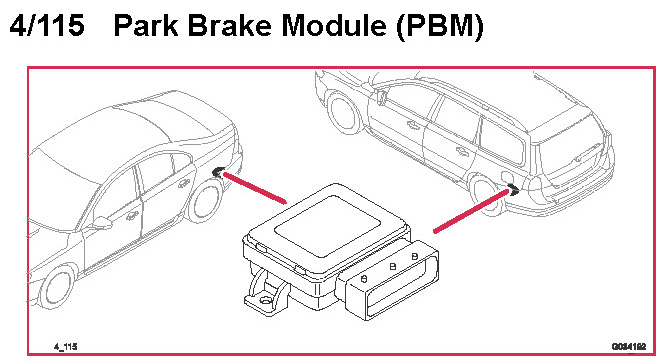 4/115 Park Brake Module (PBM)

4_115

G034192