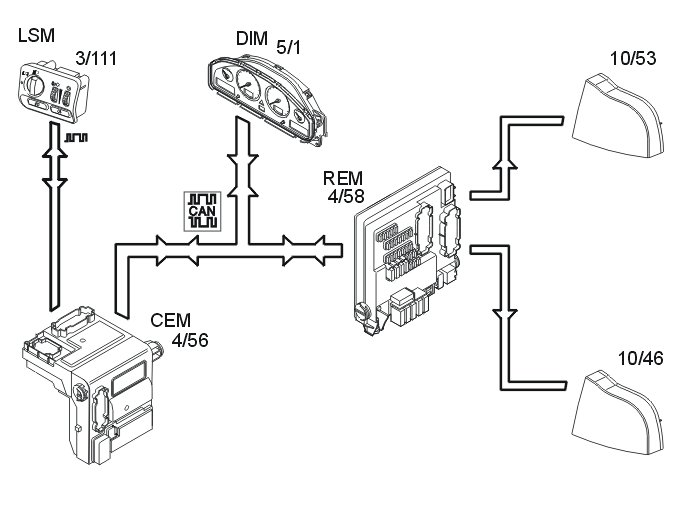 LSM
3/111
DIM 5/1
10/53
CAN
REM
4/58
CEM
4/56
10/46