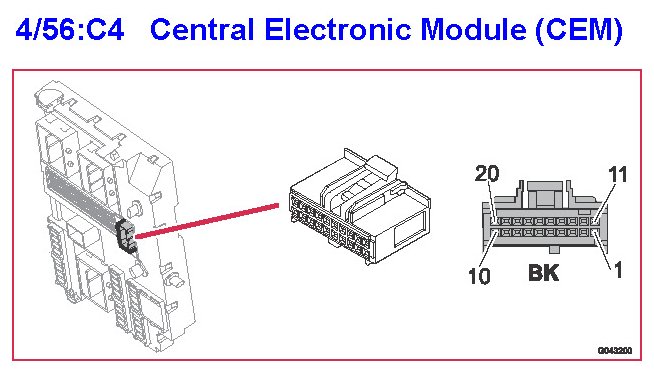 4/56:C4 Central Electronic Module (CEM)

20
11
10
BK
1
G043200