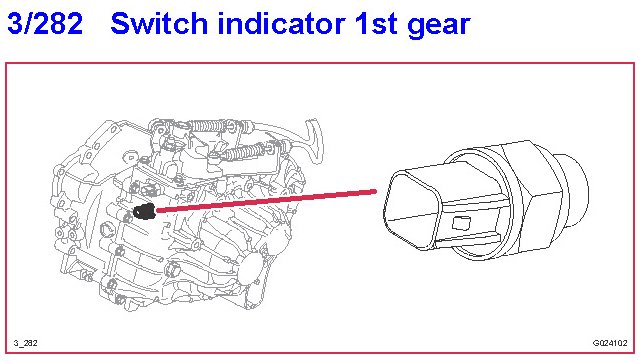 3/282 Switch indicator 1st gear

3_282

G024102