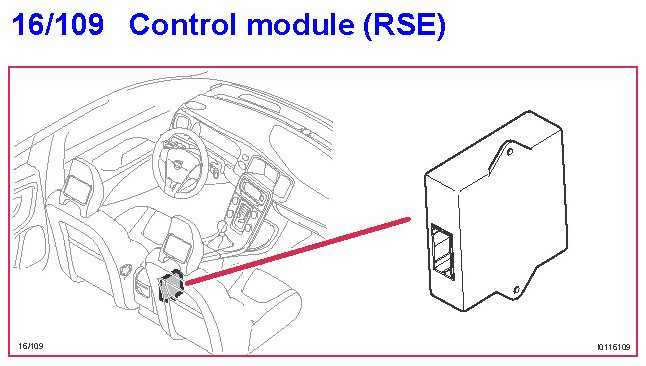 16/109 Control module (RSE)

16/109

I0116109