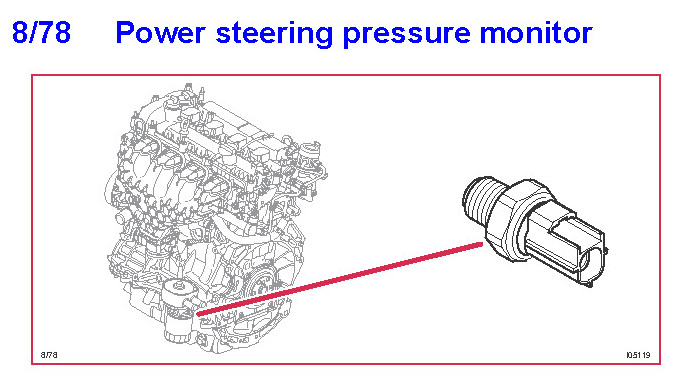 8/78 Power steering pressure monitor

8/78

I05119