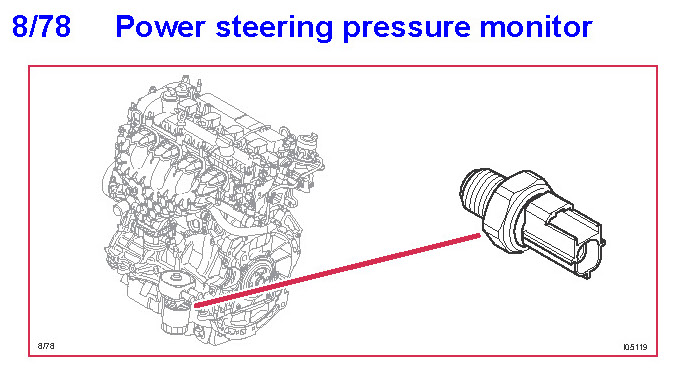 8/78 Power steering pressure monitor

8/78

I05119