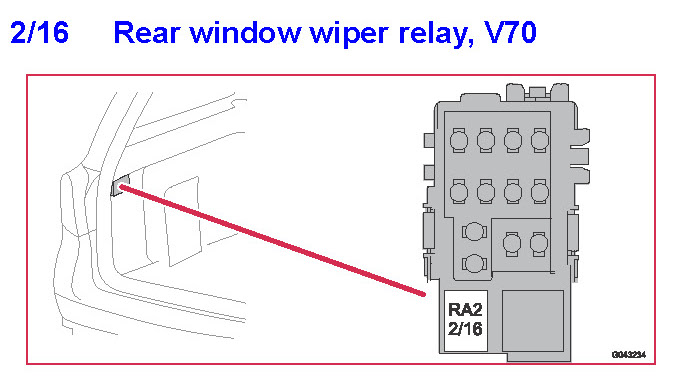 2/16 Rear window wiper relay, V70

RA2
2/16

G043234