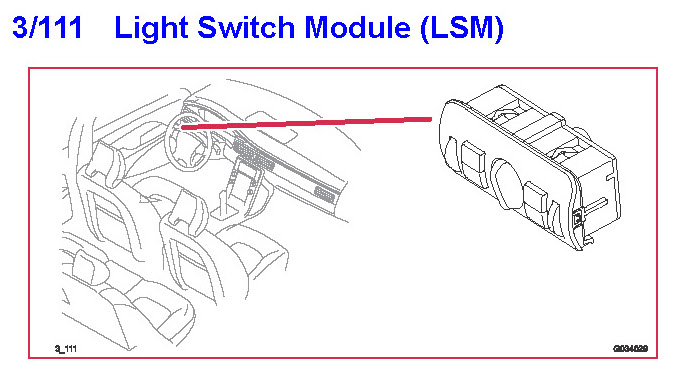 3/111 Light Switch Module (LSM)

3_111

G034029