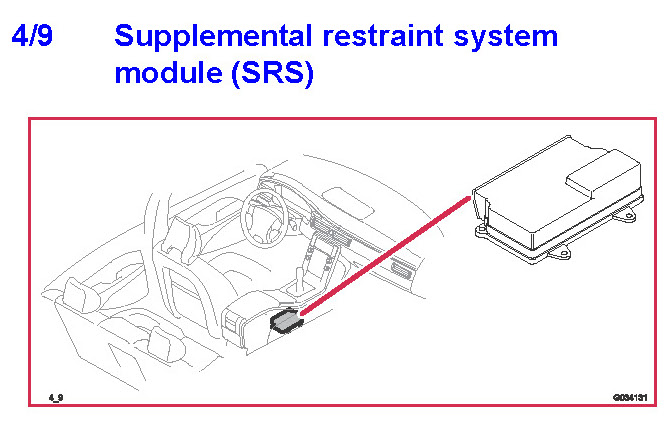 4/9 Supplemental restraint system module (SRS)

4_9

G034131