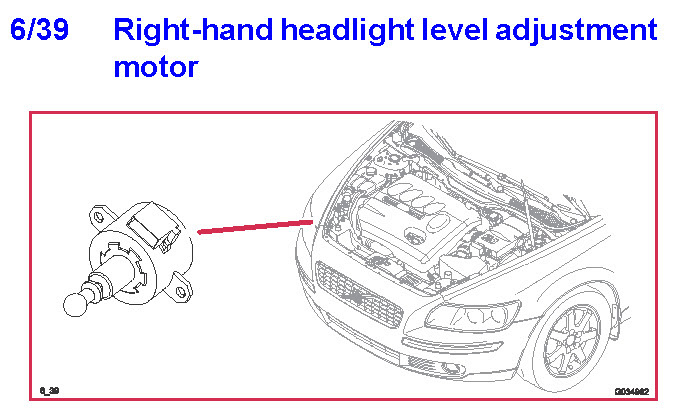 6/39 Right-hand headlight level adjustment motor

6_39

G034982