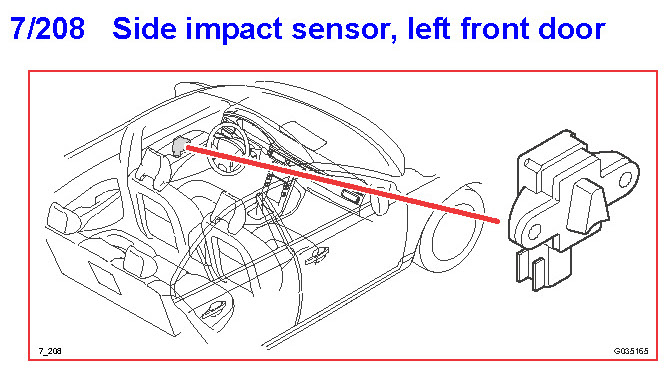 7/208 Side impact sensor, left front door

7_208

G035165