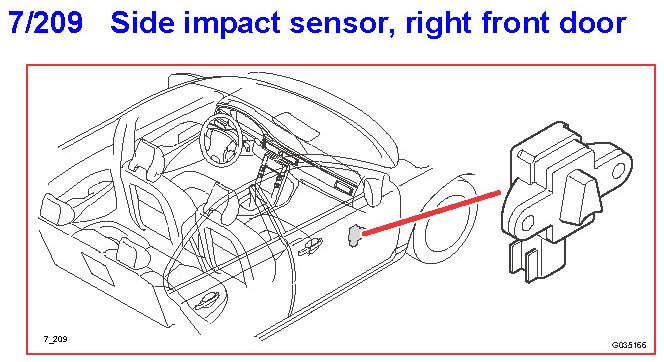 7/209 Side impact sensor, right front door

7_209

G035166