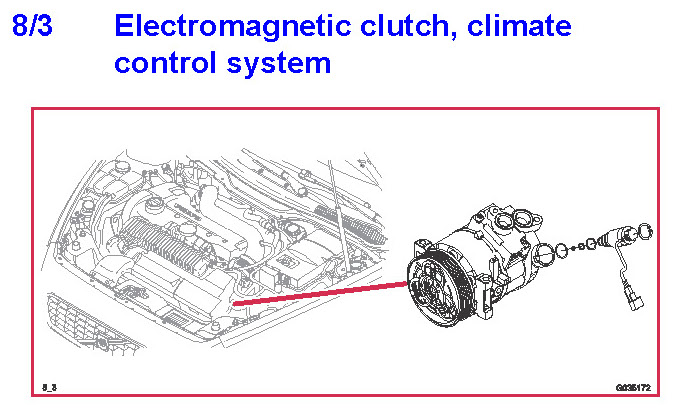 8/3 Electromagnetic clutch, climate control system

8_3

G035172