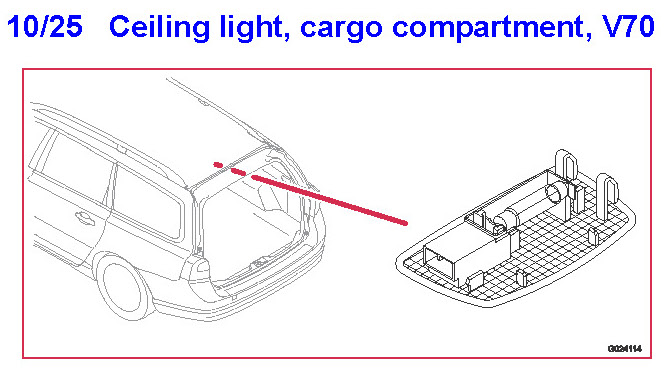 10/25 Ceiling light, cargo compartment, V70

G024114