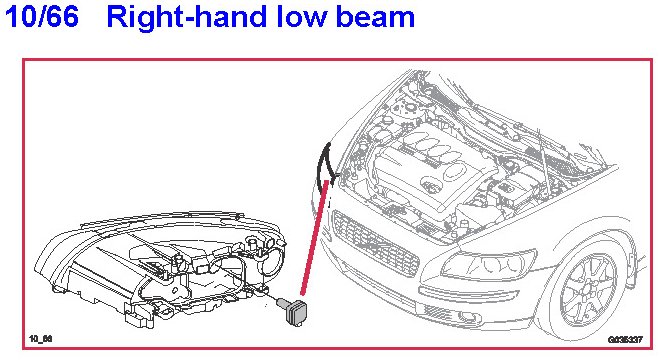 10/66 Right-hand low beam

10_66

G035337