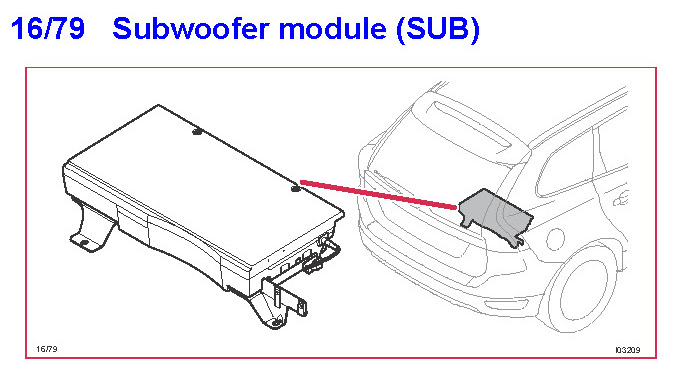 16/79 Subwoofer module (SUB)

16/79

I03209