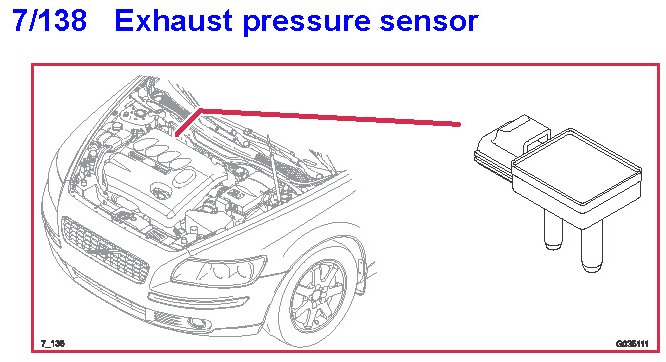 7/138 Exhaust pressure sensor

7_138

G035111