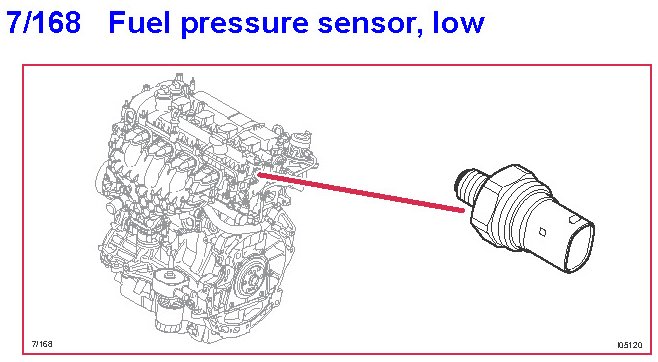 7/168 Fuel pressure sensor, low

7/168

I05120