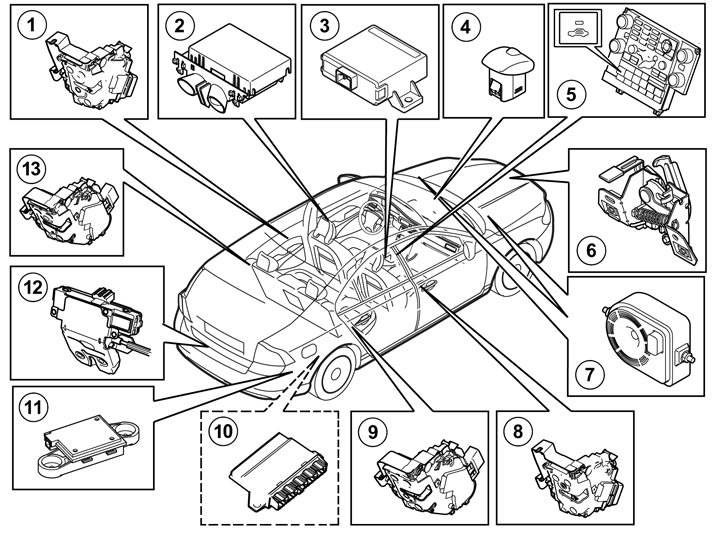 1
2
3
4
5
13
6
12
7
11
10
9
8