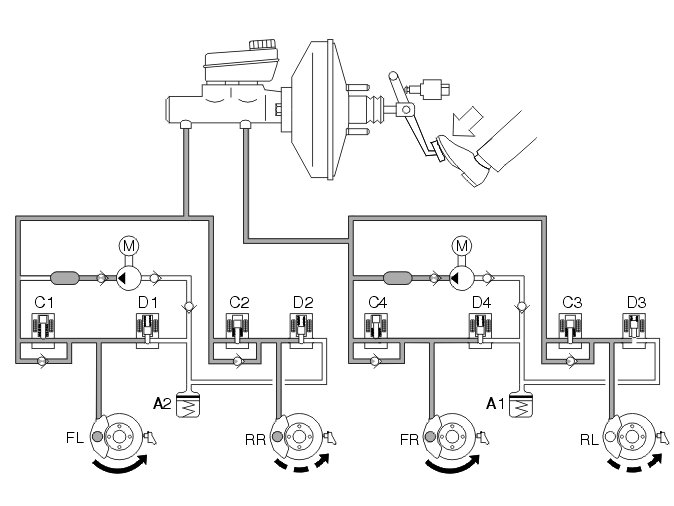 M
C1
D1
C2
D2
A2
FL
RR
M
C4
D4
C3
D3
A1
FR
RL