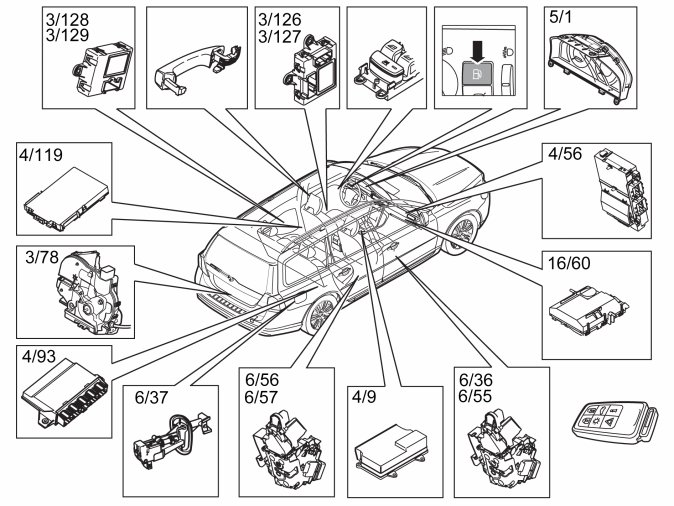 3/128
3/129

3/126
3/127

5/1

4/119

4/56

3/78

16/60

4/93

6/37

6/56
6/57

4/9

6/36
6/55