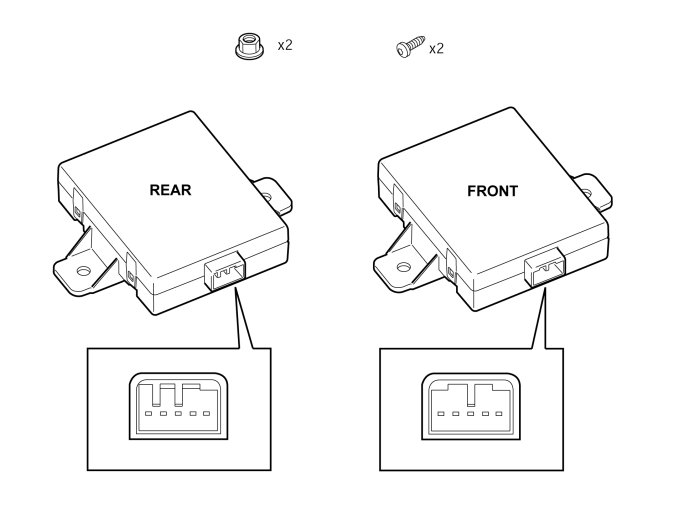 x2

x2

REAR

FRONT