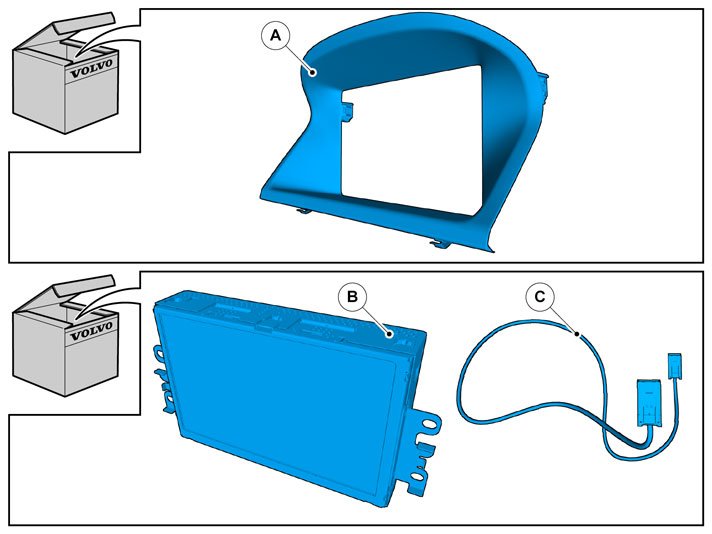 VOLVO

A

VOLVO

B

C