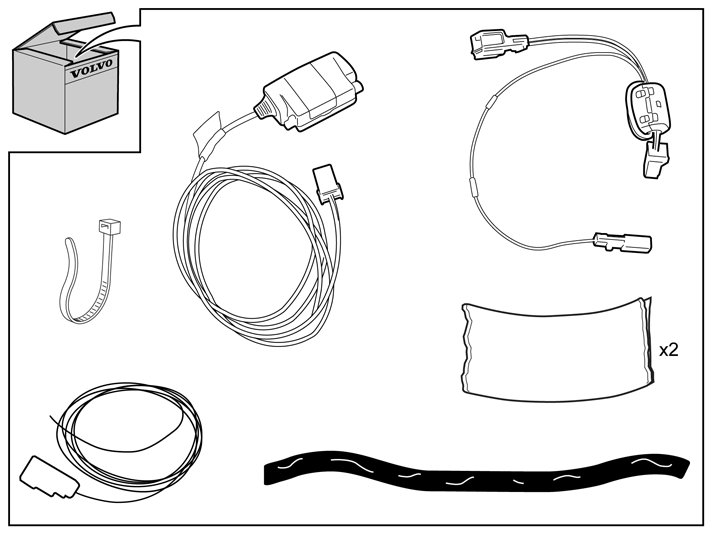 VOLVO

x2