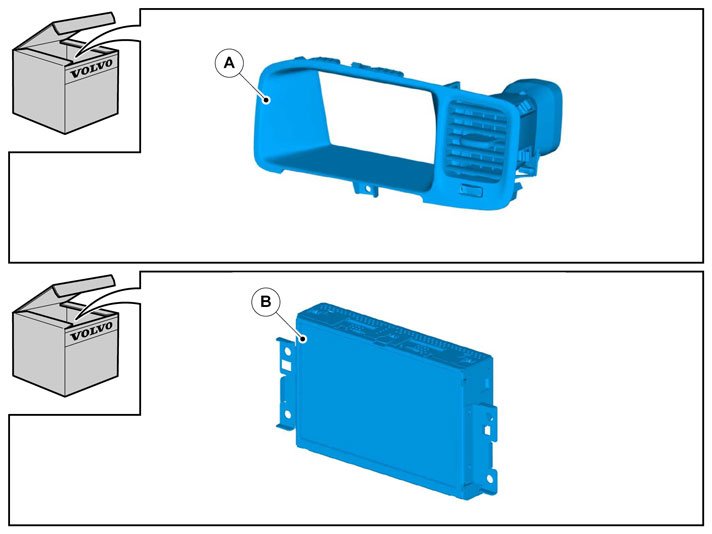 VOLVO

A

VOLVO

B