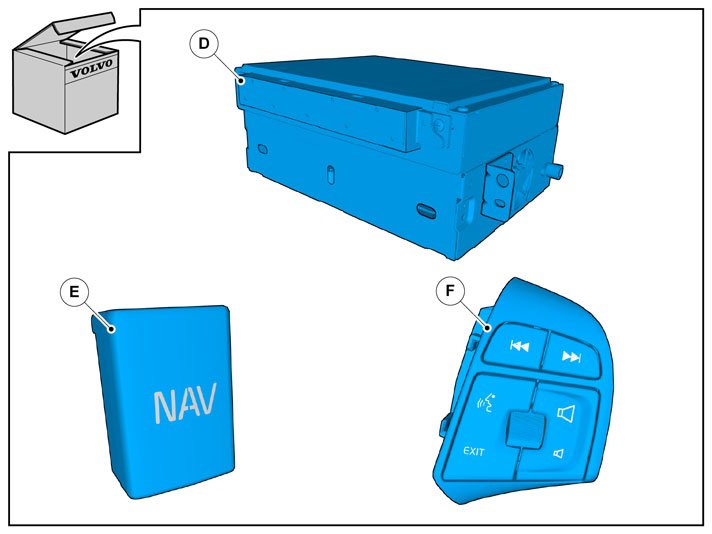 VOLVO

D

E

NAV

F

EXIT