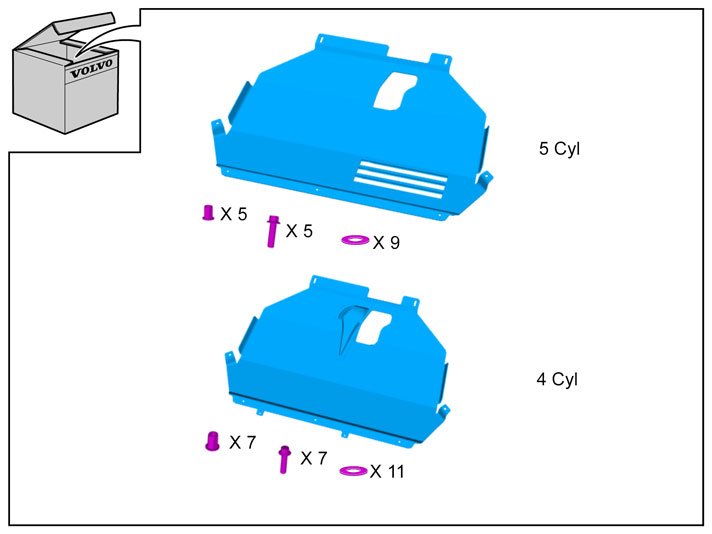 VOLVO

5 Cyl

X 5
X 5
X 9

4 Cyl

X 7
X 7
X 11