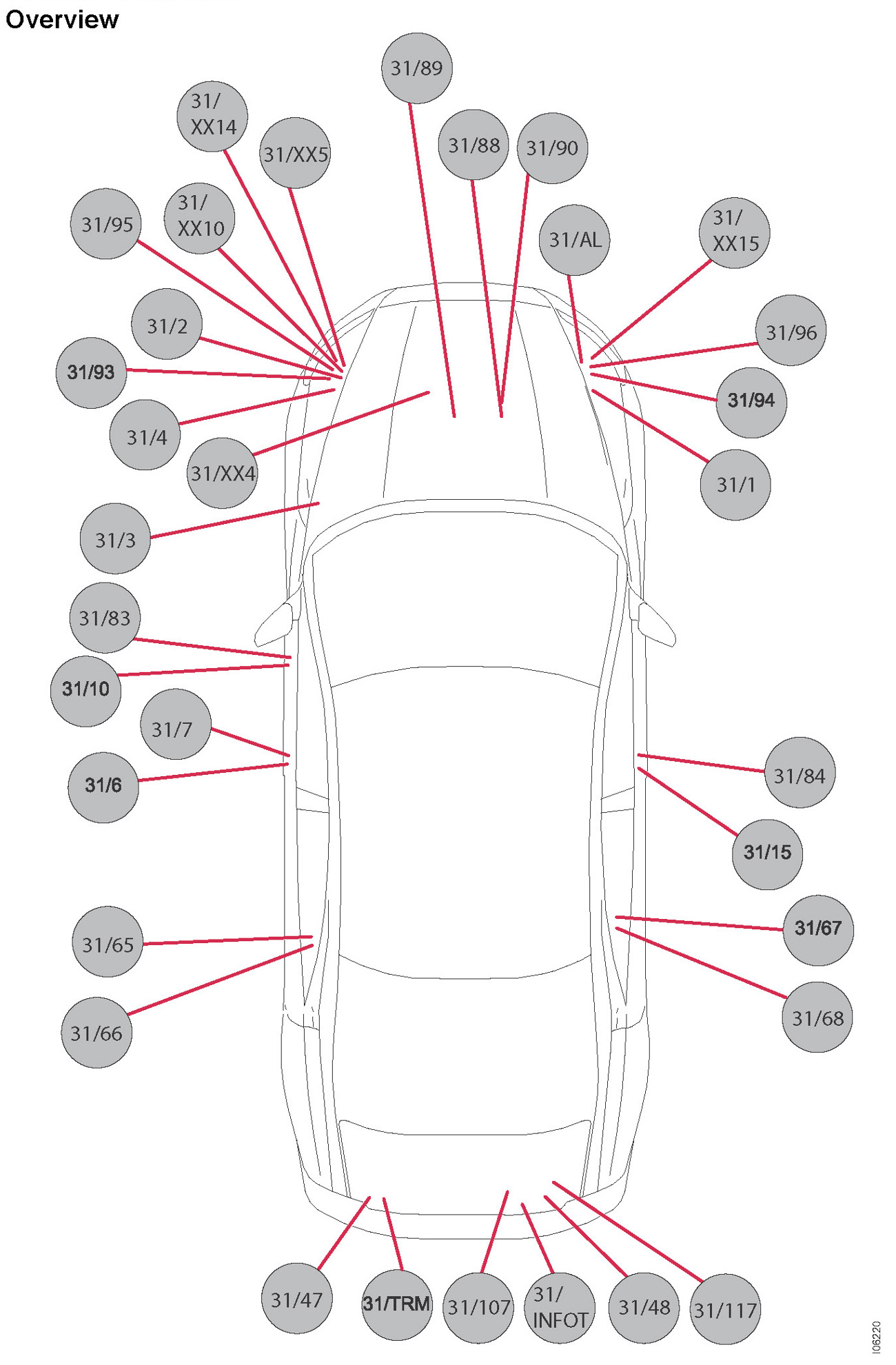 Overview

31/89

31/XX14

31/XX5

31/88

31/90

31/95

31/XX10

31/AL

31/XX15

31/2

31/96

31/93

31/94

31/4

31/XX4

31/1

31/3

31/83

31/10

31/7

31/6

31/84

31/15

31/65

31/67

31/66

31/68

31/47

31/TRM

31/107

31/INFOT

31/48

31/117

I06220