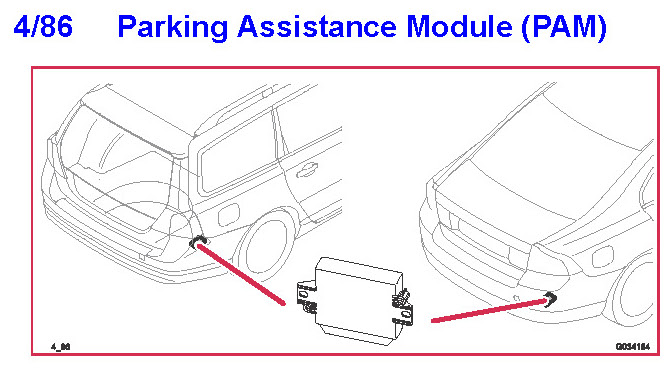 4/86 Parking Assistance Module (PAM)

4_86

G034184