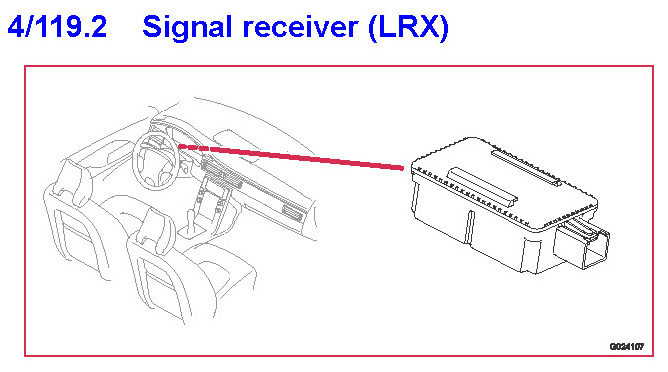 4/119.2 Signal receiver (LRX)

G034107