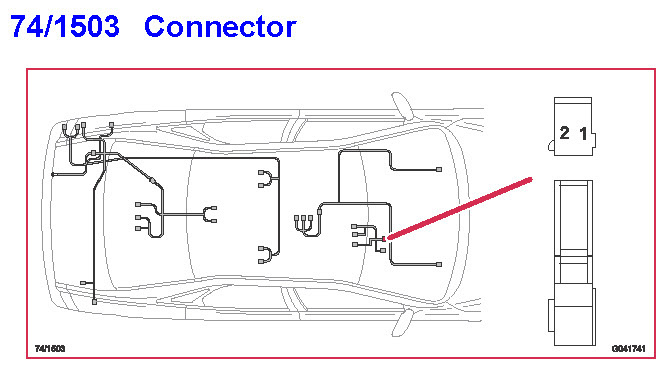 74/1503 Connector

2 1

74/1503

G041741