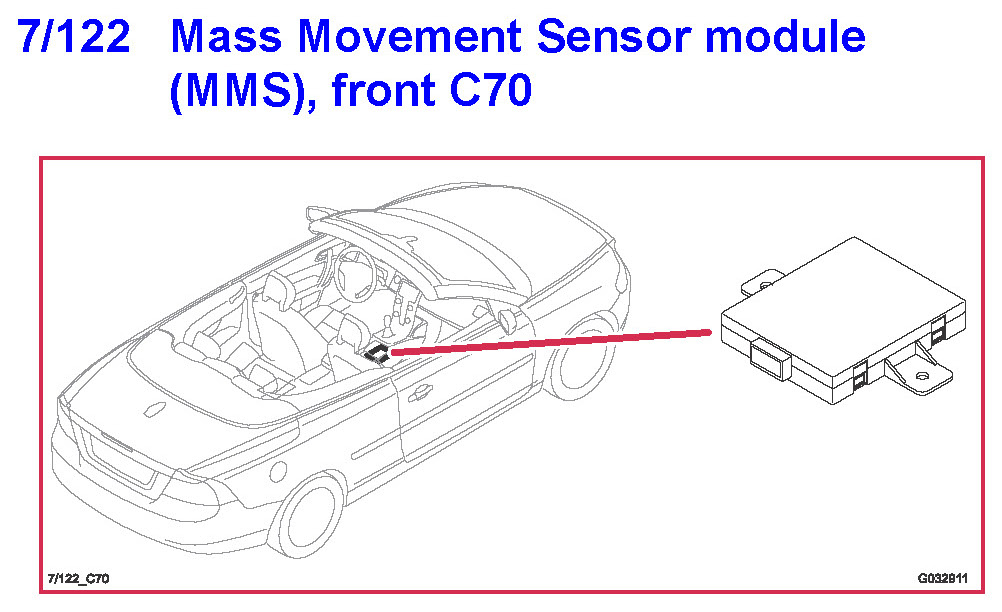 7/122 Mass Movement Sensor module (MMS), front C70

7/122_C70

G032811