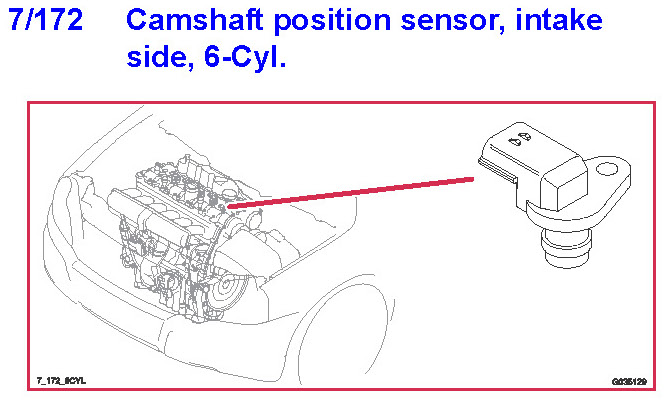 7/172 Camshaft position sensor, intake side, 6-Cyl.

7_172_6CYL

G035129