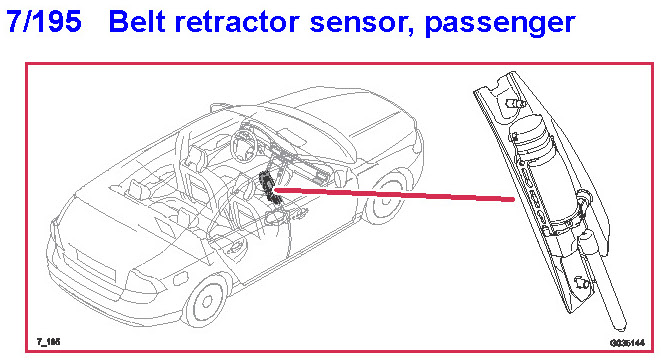 7/195 Belt retractor sensor, passenger

7_195

G035144