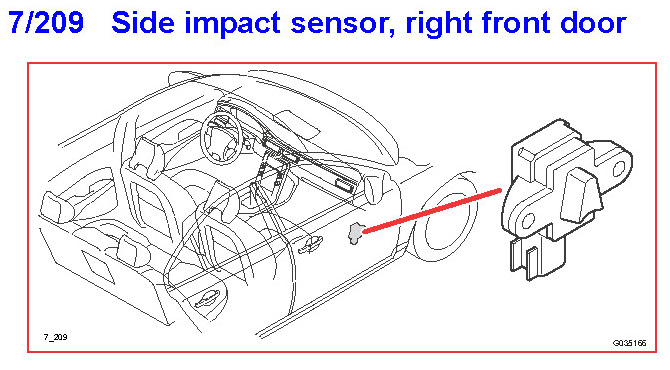 7/209 Side impact sensor, right front door

7_209

G035165