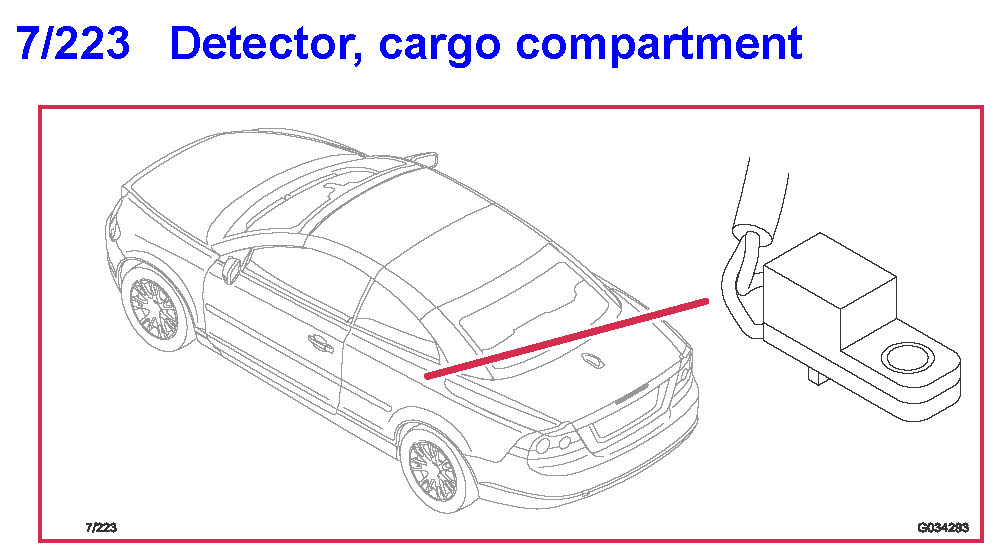 7/223 Detector, cargo compartment

7/223

G034283