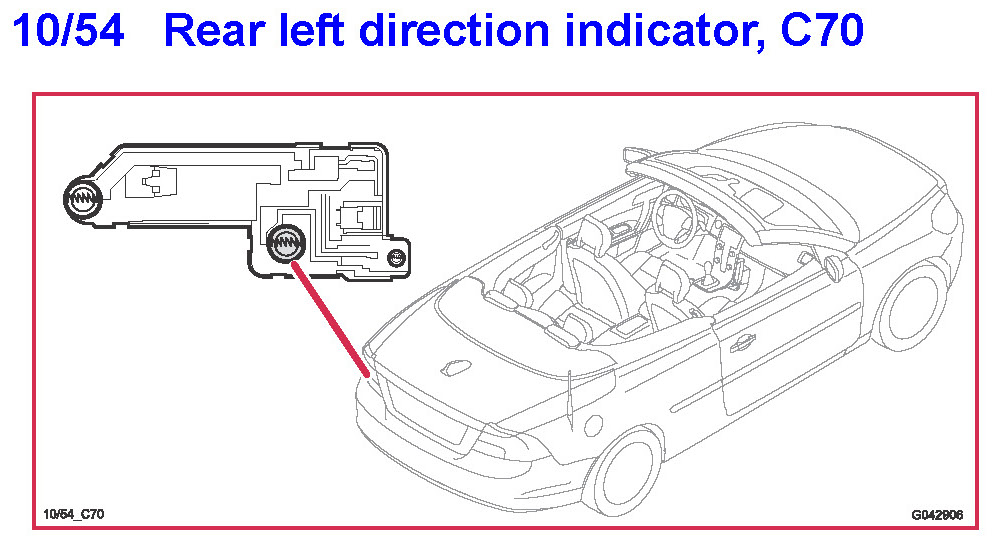 10/54 Rear left direction indicator, C70

10/54_C70

G042906