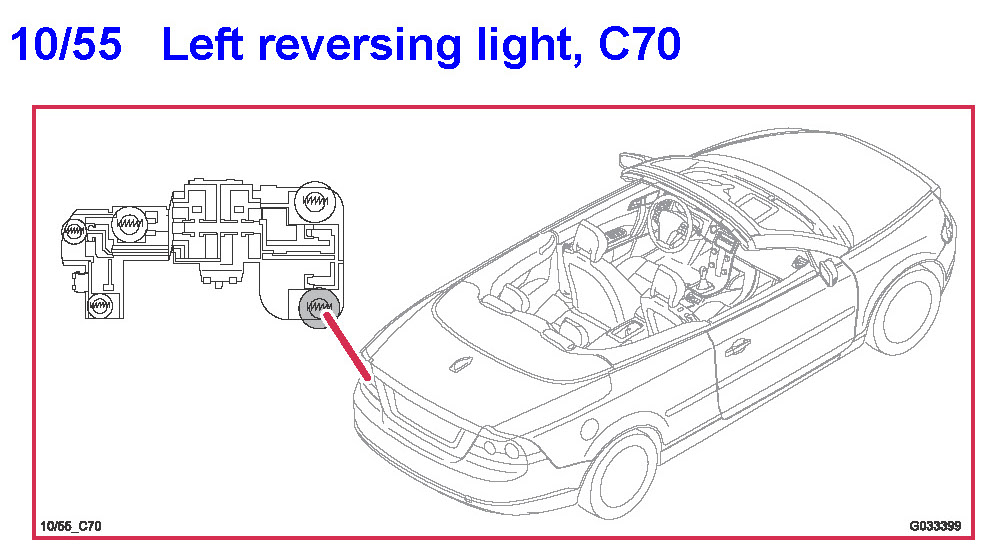 10/55 Left reversing light, C70

10/55_C70

G033399