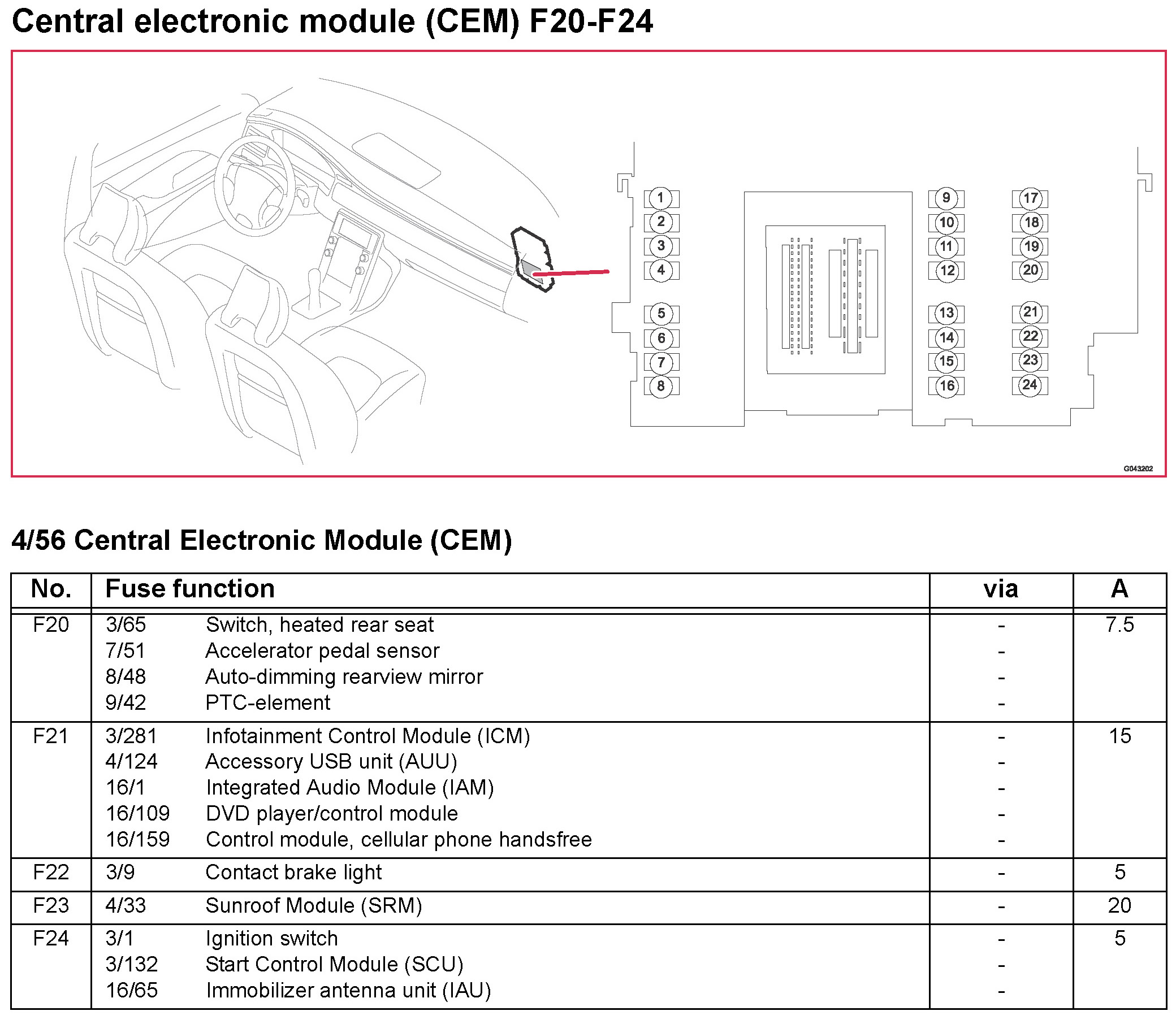 Central electronic module (CEM) F20-F24

1
2
3
4
5
6
7
8
9
10
11
12
13
14
15
16
17
18
19
20
21
22
23
24

G043202

4/56 Central Electronic Module (CEM)

| No. | Fuse function | | via | A |
|---|---|---|---|---|
| F20 | 3/65 | Switch, heated rear seat | - | 7.5 |
| | 7/51 | Accelerator pedal sensor | - | |
| | 8/48 | Auto-dimming rearview mirror | - | |
| | 9/42 | PTC-element | - | |
| F21 | 3/281 | Infotainment Control Module (ICM) | - | 15 |
| | 4/124 | Accessory USB unit (AUU) | - | |
| | 16/1 | Integrated Audio Module (IAM) | - | |
| | 16/109 | DVD player/control module | - | |
| | 16/159 | Control module, cellular phone handsfree | - | |
| F22 | 3/9 | Contact brake light | - | 5 |
| F23 | 4/33 | Sunroof Module (SRM) | - | 20 |
| F24 | 3/1 | Ignition switch | - | 5 |
| | 3/132 | Start Control Module (SCU) | - | |
| | 16/65 | Immobilizer antenna unit (IAU) | - | |