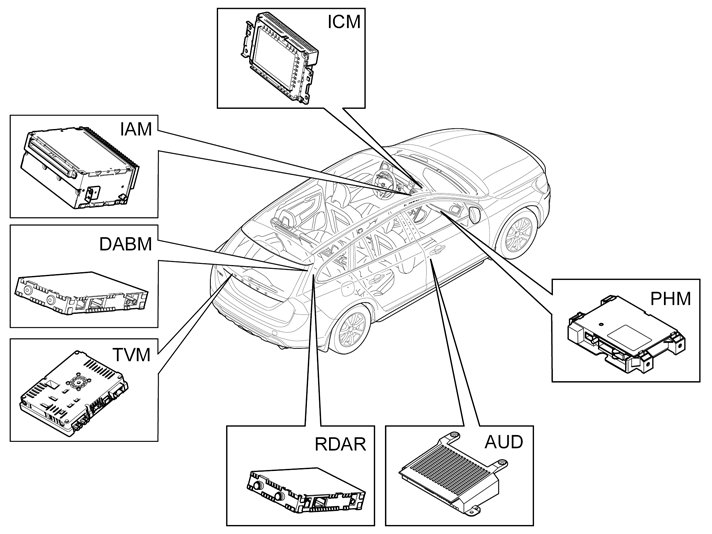 ICM

IAM

DABM

TVM

PHM

RDAR

AUD